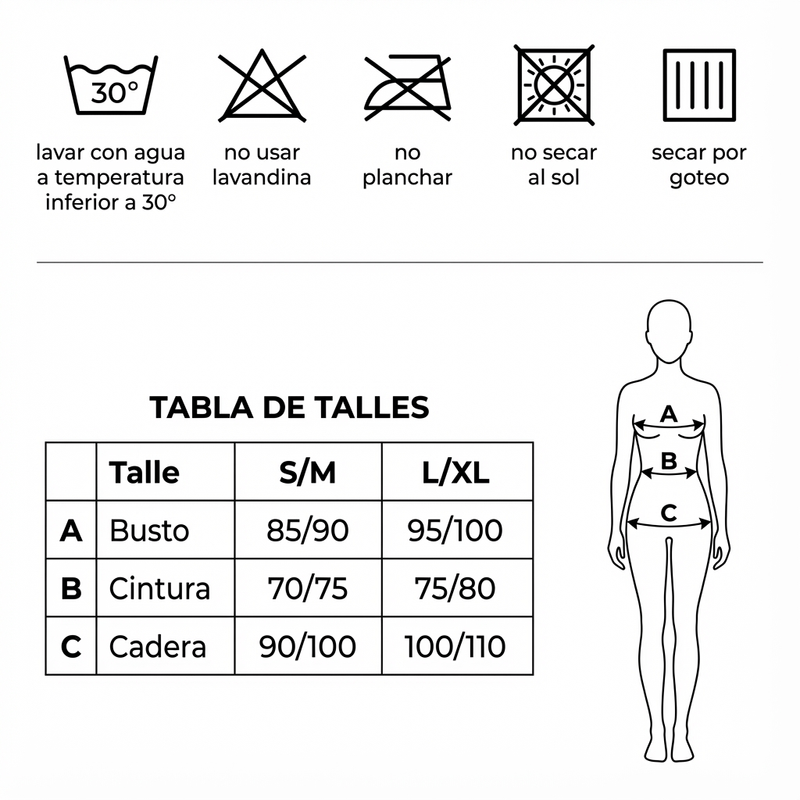 30°

lavar con agua a temperatura inferior a 30°

no usar lavandina

no planchar

no secar al sol

secar por goteo

TABLA DE TALLES

| | Talle | S/M | L/XL |
|---|---|---|---|
| A | Busto | 85/90 | 95/100 |
| B | Cintura | 70/75 | 75/80 |
| C | Cadera | 90/100 | 100/110 |

A
B
C